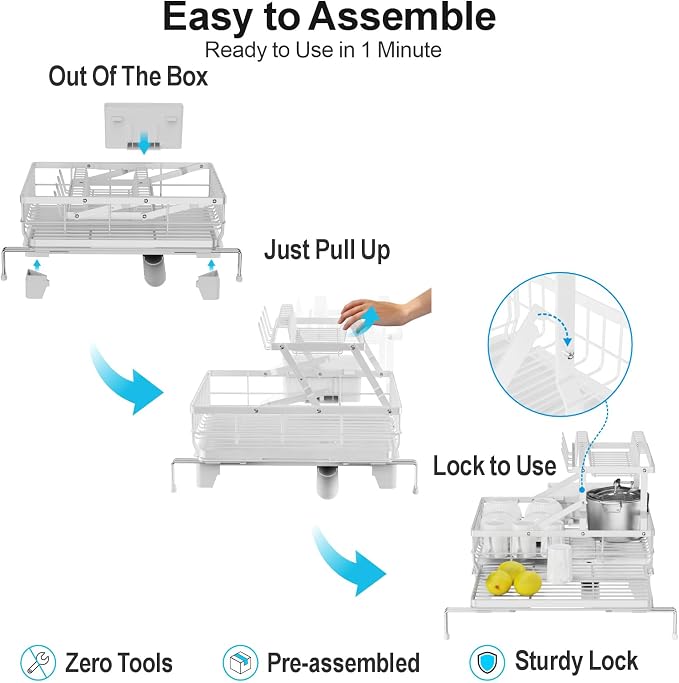 Easy to Assemble

Ready to Use in 1 Minute

Out Of The Box

Just Pull Up

Lock to Use

Zero Tools

Pre-assembled

Sturdy Lock