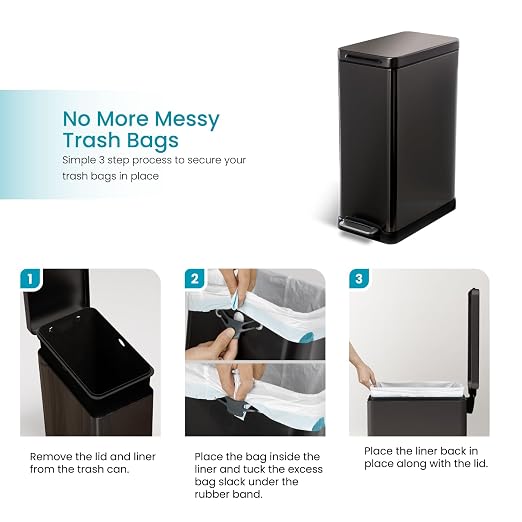 No More Messy Trash Bags

Simple 3 step process to secure your trash bags in place

1

Remove the lid and liner from the trash can.

2

Place the bag inside the liner and tuck the excess bag slack under the rubber band.

3

Place the liner back in place along with the lid.