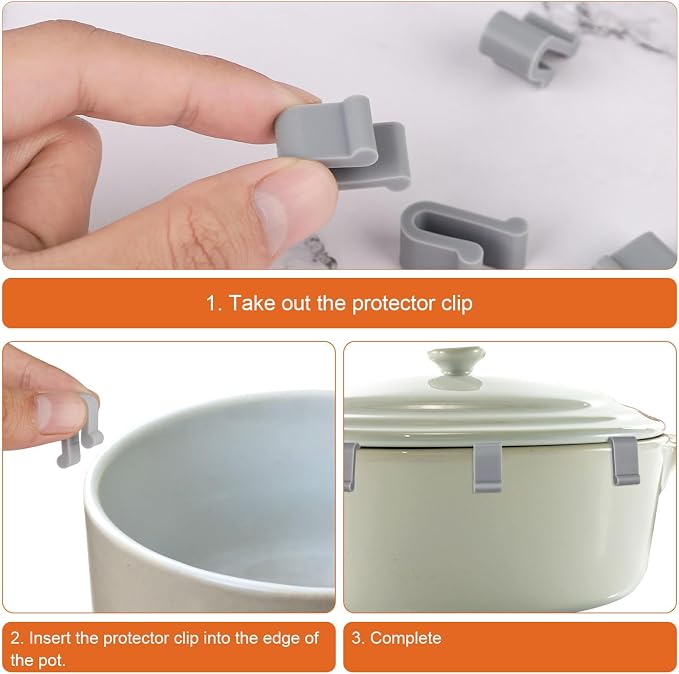 1. Take out the protector clip

2. Insert the protector clip into the edge of the pot.

3. Complete