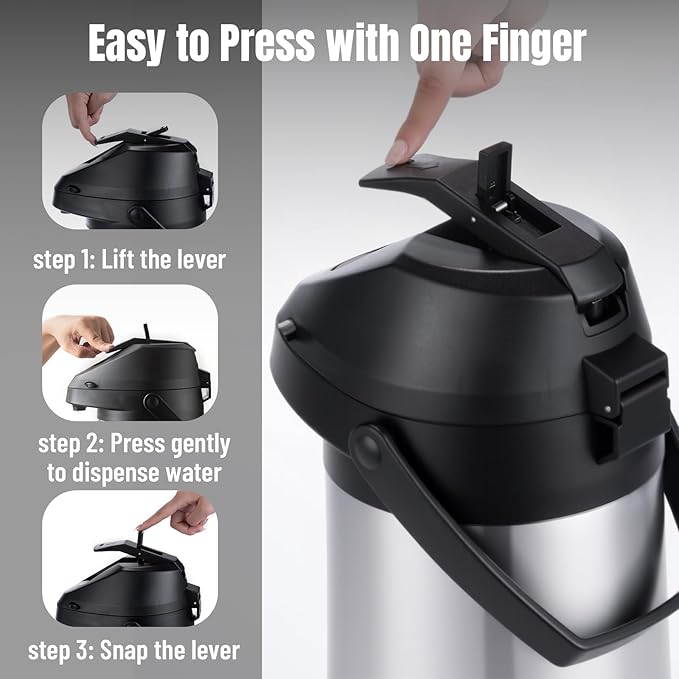 Easy to Press with One Finger

step 1: Lift the lever

step 2: Press gently to dispense water

step 3: Snap the lever