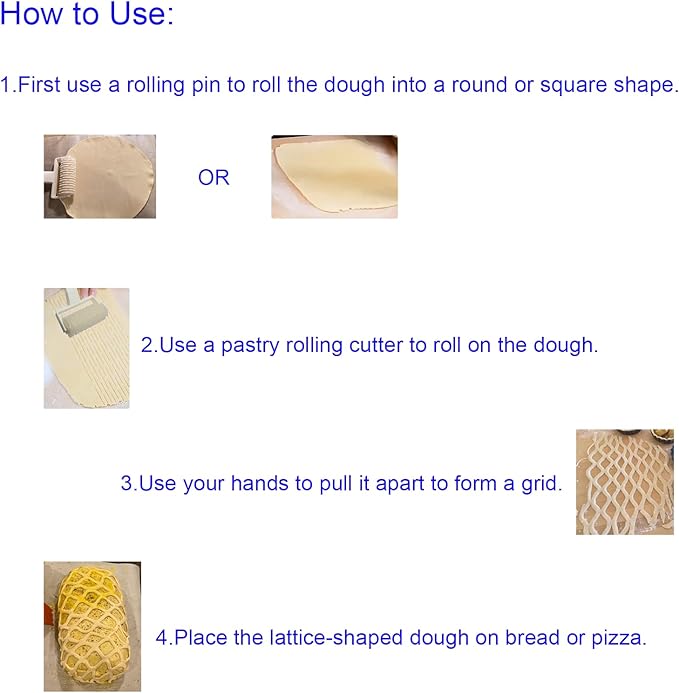 How to Use:

1.First use a rolling pin to roll the dough into a round or square shape.

OR

2.Use a pastry rolling cutter to roll on the dough.

3.Use your hands to pull it apart to form a grid.

4.Place the lattice-shaped dough on bread or pizza.