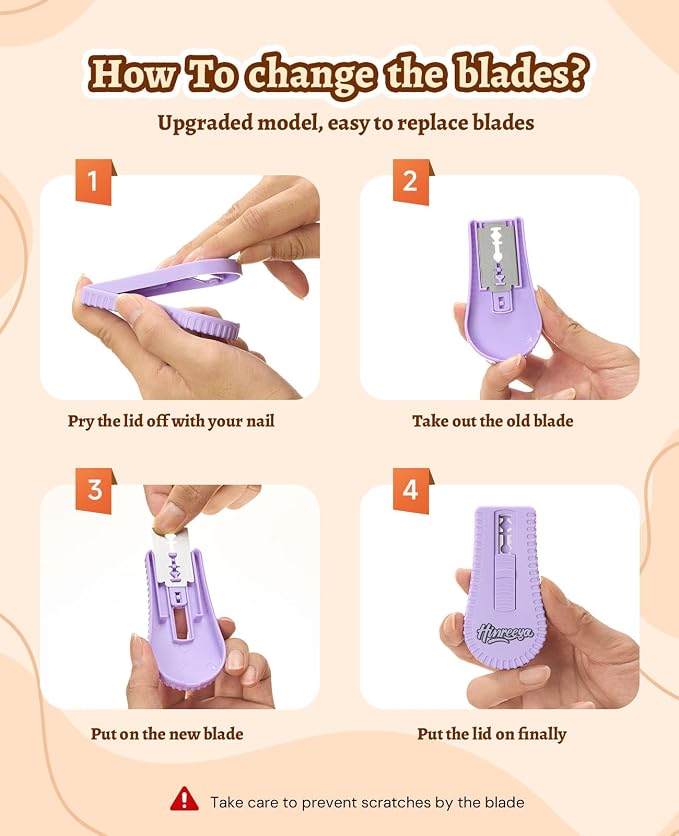 How To change the blades?

Upgraded model, easy to replace blades

1

Pry the lid off with your nail

2

Take out the old blade

3

Put on the new blade

4

Hinreeya

Put the lid on finally

Take care to prevent scratches by the blade