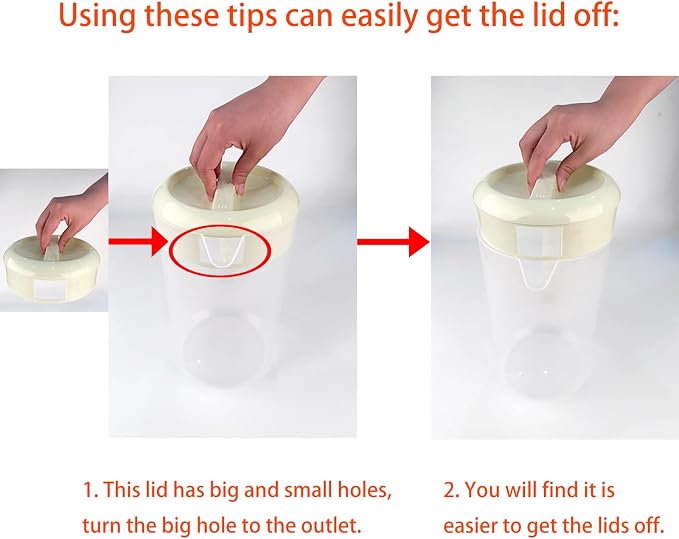 Using these tips can easily get the lid off:

1. This lid has big and small holes, turn the big hole to the outlet.

2. You will find it is easier to get the lids off.