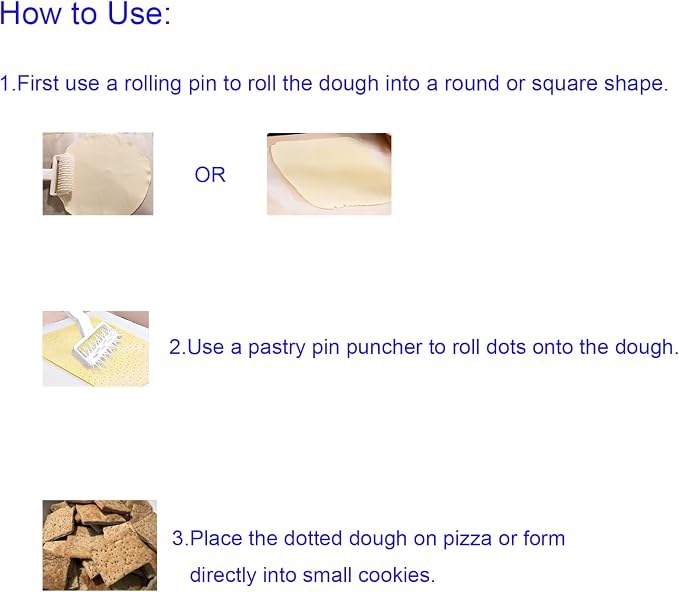 How to Use:

1.First use a rolling pin to roll the dough into a round or square shape.

OR

2.Use a pastry pin puncher to roll dots onto the dough.

3.Place the dotted dough on pizza or form directly into small cookies.