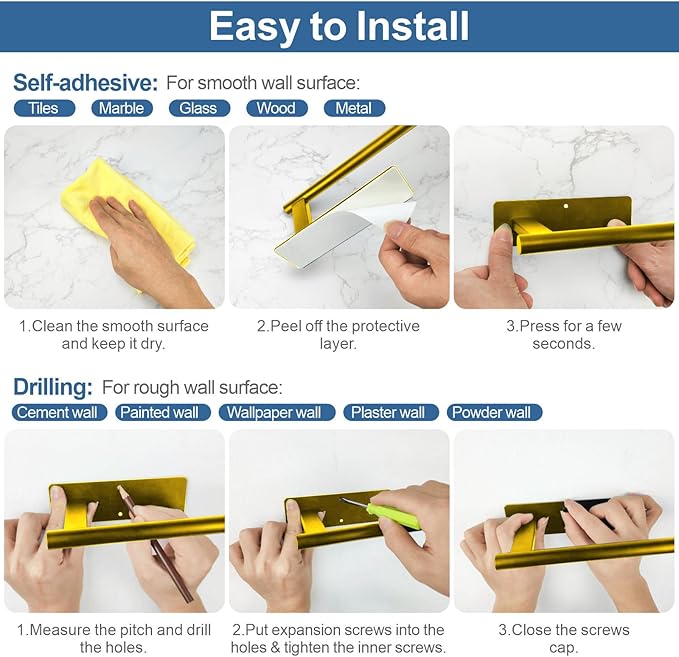 Easy to Install

Self-adhesive: For smooth wall surface:

Tiles Marble Glass Wood Metal

1.Clean the smooth surface and keep it dry.

2.Peel off the protective layer.

3.Press for a few seconds.

Drilling: For rough wall surface:

Cement wall Painted wall Wallpaper wall Plaster wall Powder wall

1.Measure the pitch and drill the holes.

2.Put expansion screws into the holes & tighten the inner screws.

3.Close the screws cap.