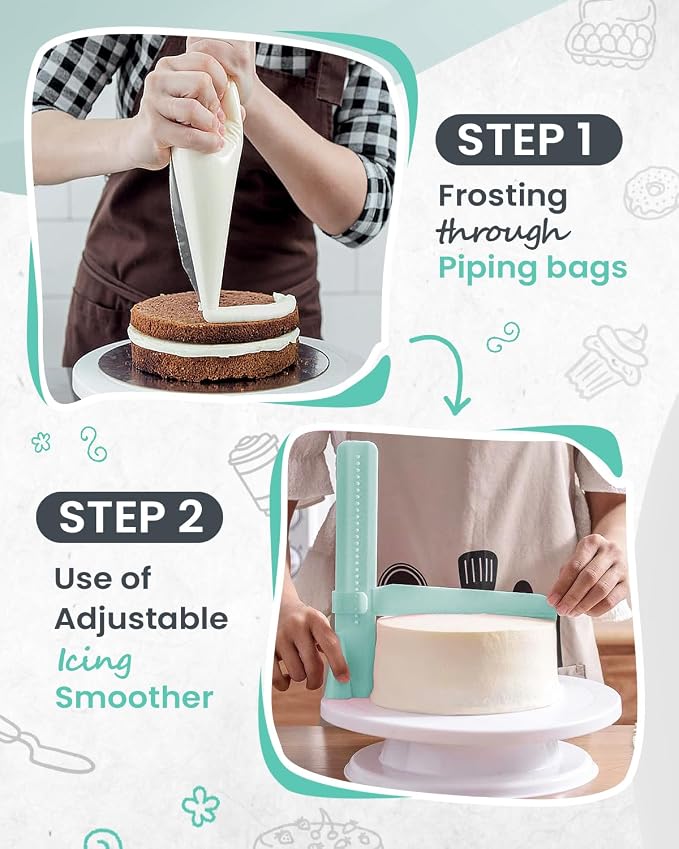 STEP 1
Frosting through Piping bags

STEP 2
Use of Adjustable Icing Smoother