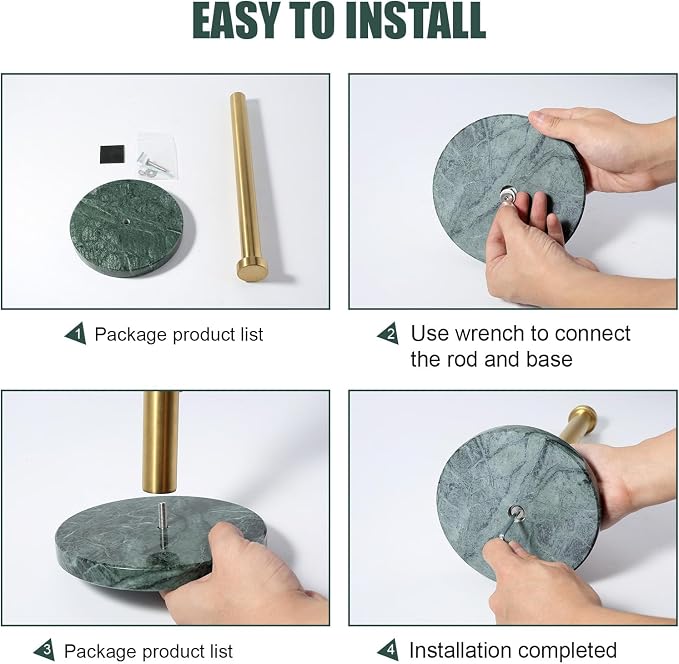 EASY TO INSTALL

1 Package product list

2 Use wrench to connect the rod and base

3 Package product list

4 Installation completed