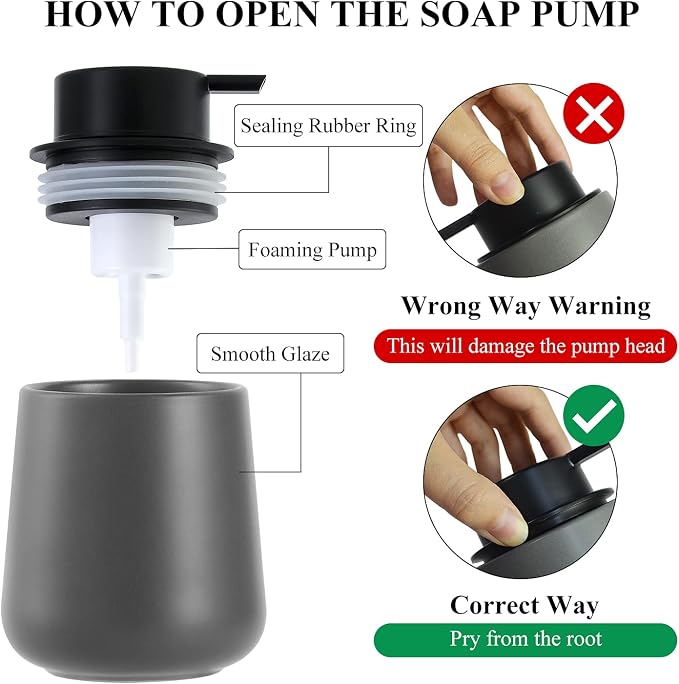 HOW TO OPEN THE SOAP PUMP

Sealing Rubber Ring

Foaming Pump

Smooth Glaze

Wrong Way Warning

This will damage the pump head

Correct Way

Pry from the root