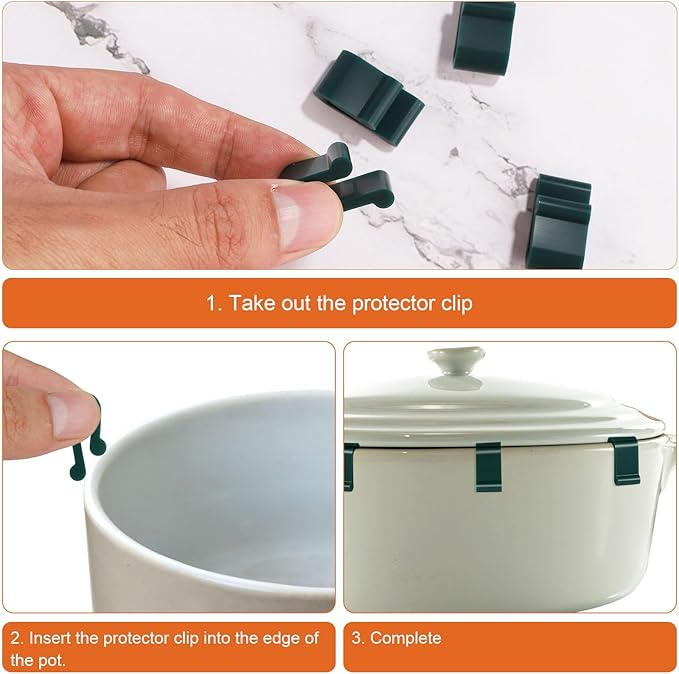 1. Take out the protector clip

2. Insert the protector clip into the edge of the pot.

3. Complete