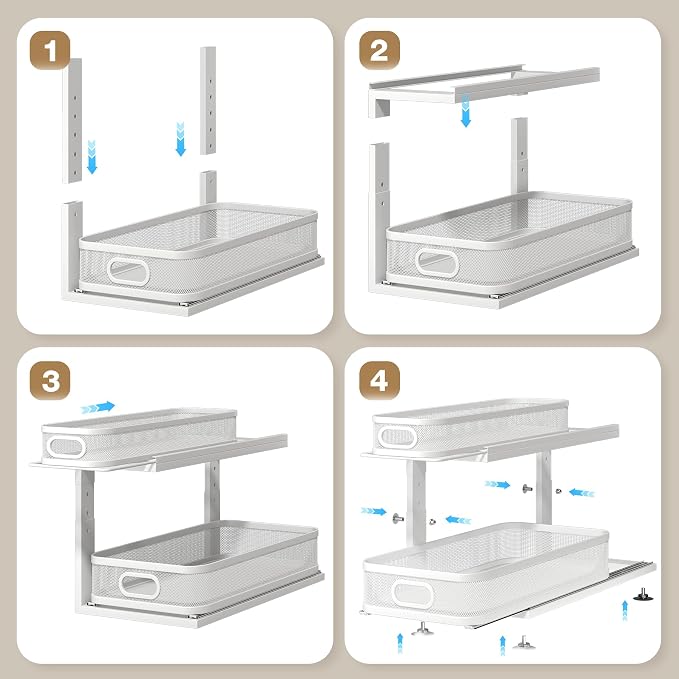 1

2

3

4