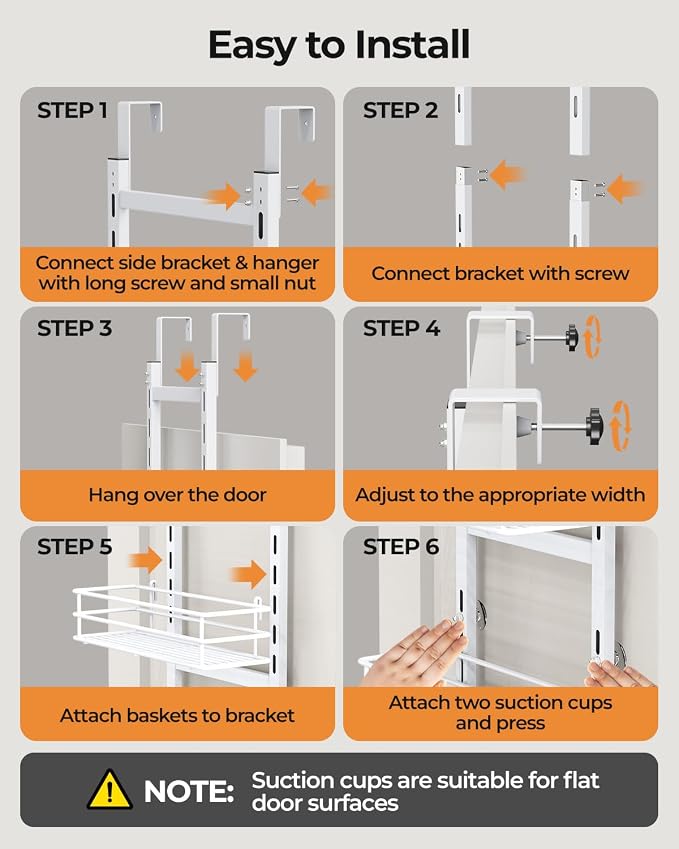 Easy to Install

STEP 1

Connect side bracket & hanger with long screw and small nut

STEP 2

Connect bracket with screw

STEP 3

Hang over the door

STEP 4

Adjust to the appropriate width

STEP 5

Attach baskets to bracket

STEP 6

Attach two suction cups and press

NOTE: Suction cups are suitable for flat door surfaces