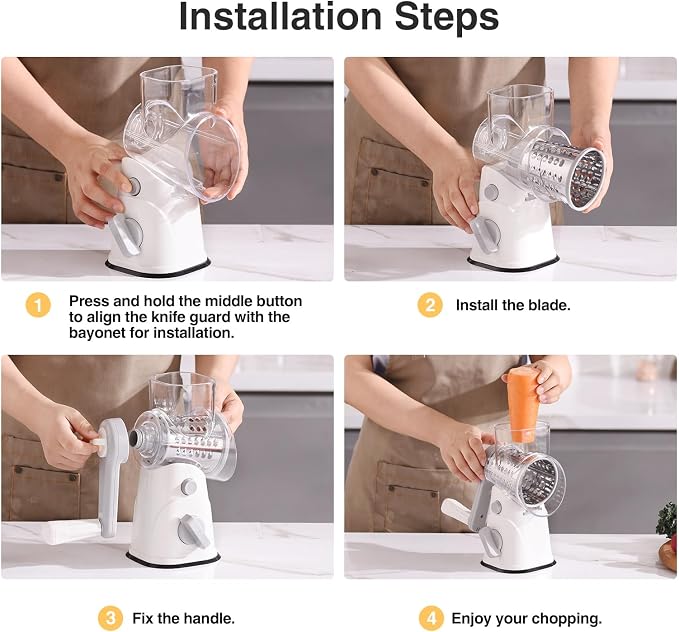 Installation Steps

1 Press and hold the middle button to align the knife guard with the bayonet for installation.

2 Install the blade.

3 Fix the handle.

4 Enjoy your chopping.