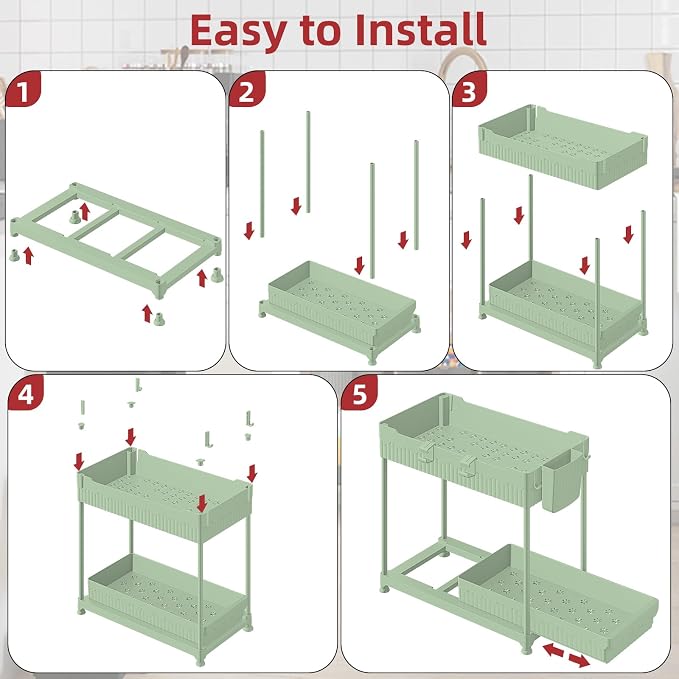 Easy to Install

1

2

3

4

5