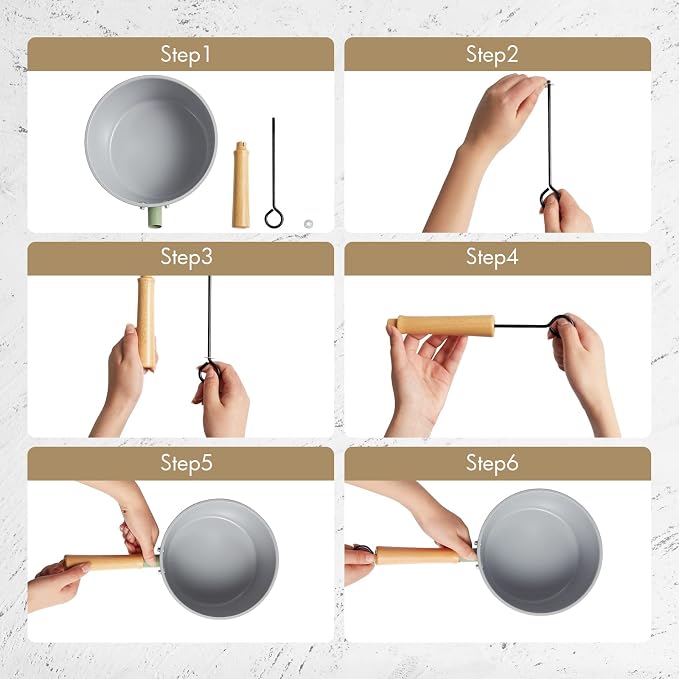 Step1

Step2

Step3

Step4

Step5

Step6