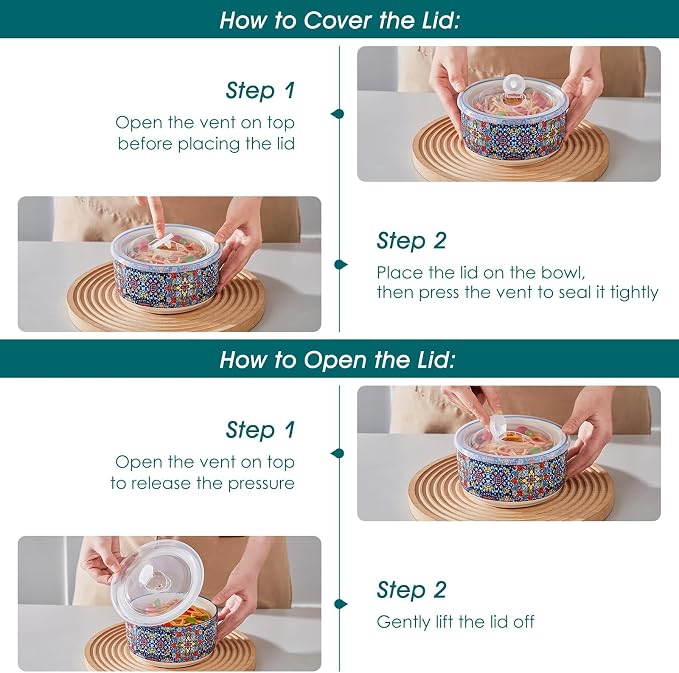 How to Cover the Lid:

Step 1

Open the vent on top before placing the lid

Step 2

Place the lid on the bowl, then press the vent to seal it tightly

How to Open the Lid:

Step 1

Open the vent on top to release the pressure

Step 2

Gently lift the lid off