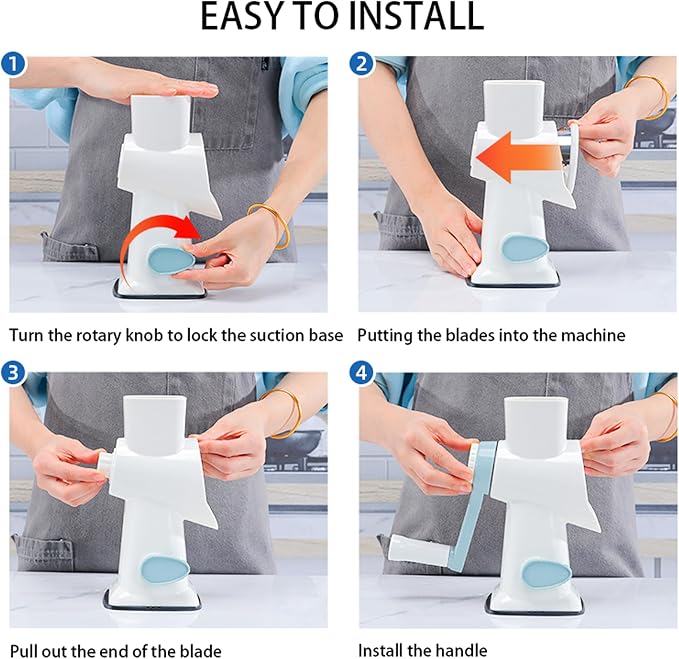 EASY TO INSTALL

1

Turn the rotary knob to lock the suction base

2

Putting the blades into the machine

3

Pull out the end of the blade

4

Install the handle