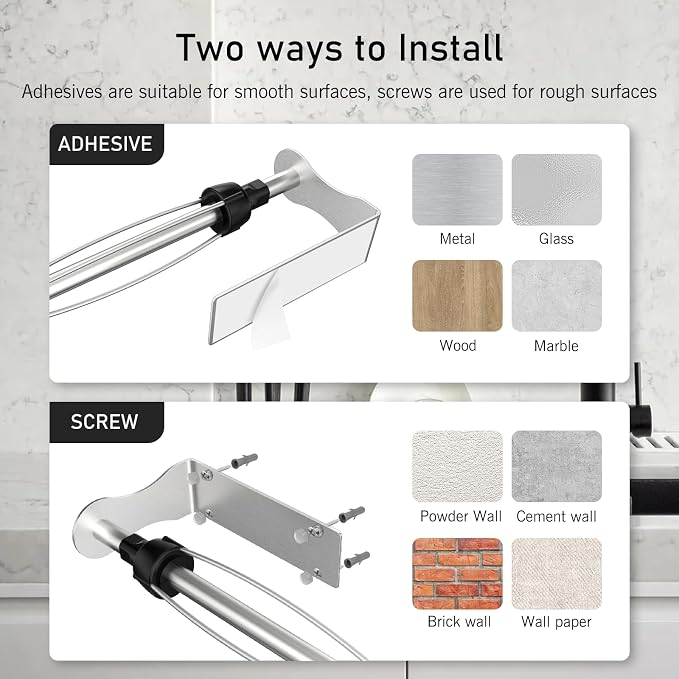 Two ways to Install

Adhesives are suitable for smooth surfaces, screws are used for rough surfaces

ADHESIVE

Metal
Glass
Wood
Marble

SCREW

Powder Wall
Cement wall
Brick wall
Wall paper