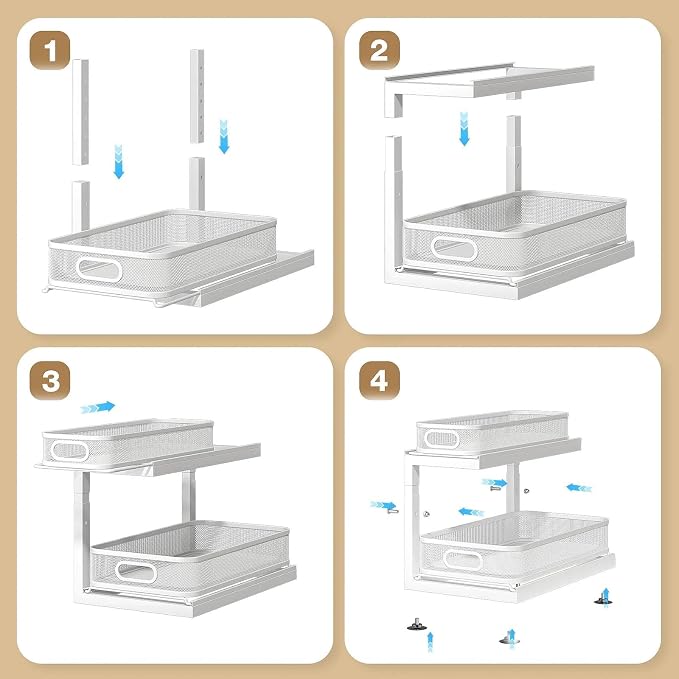 1

2

3

4