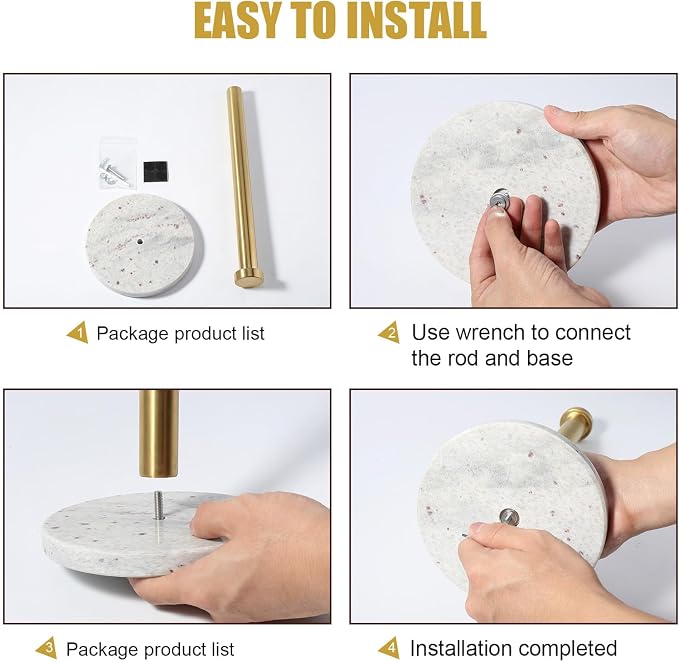 EASY TO INSTALL

1 Package product list

2 Use wrench to connect the rod and base

3 Package product list

4 Installation completed