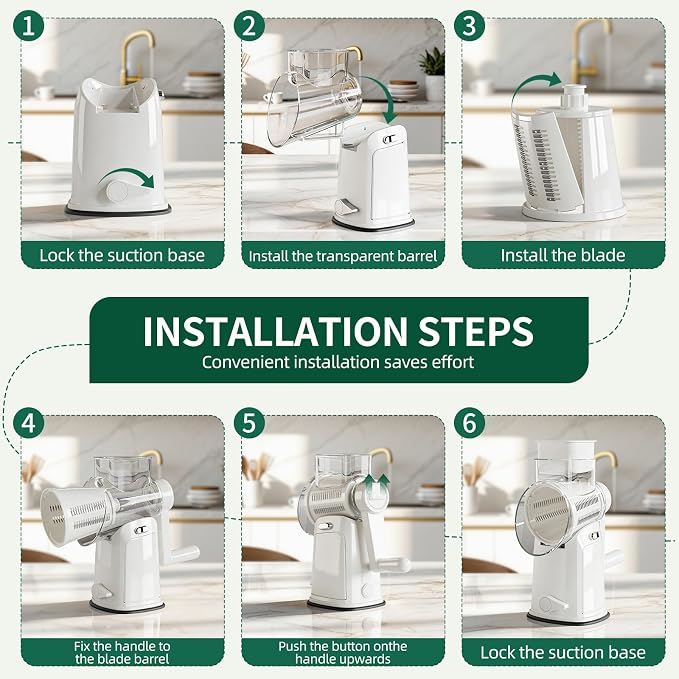 1

Lock the suction base

2

Install the transparent barrel

3

Install the blade

INSTALLATION STEPS
Convenient installation saves effort

4

Fix the handle to the blade barrel

5

Push the button onthe handle upwards

6

Lock the suction base