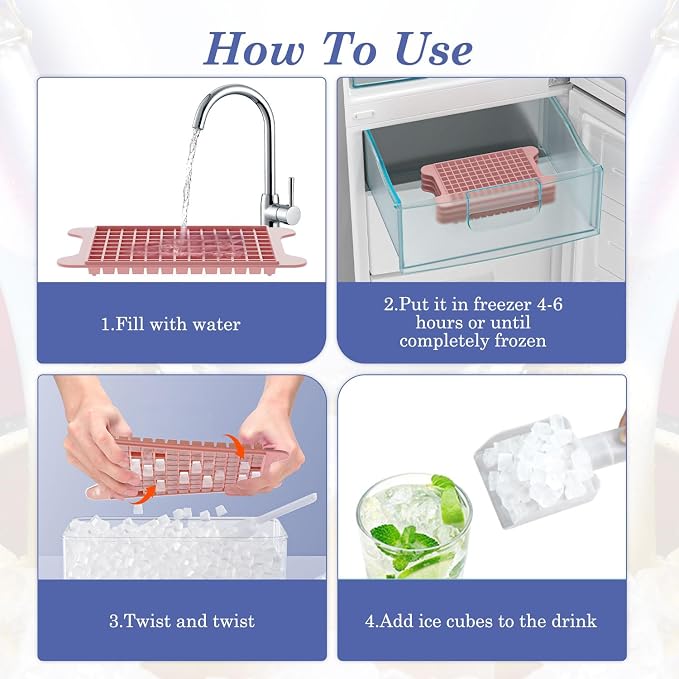 How To Use

1.Fill with water

2.Put it in freezer 4-6 hours or until completely frozen

3.Twist and twist

4.Add ice cubes to the drink