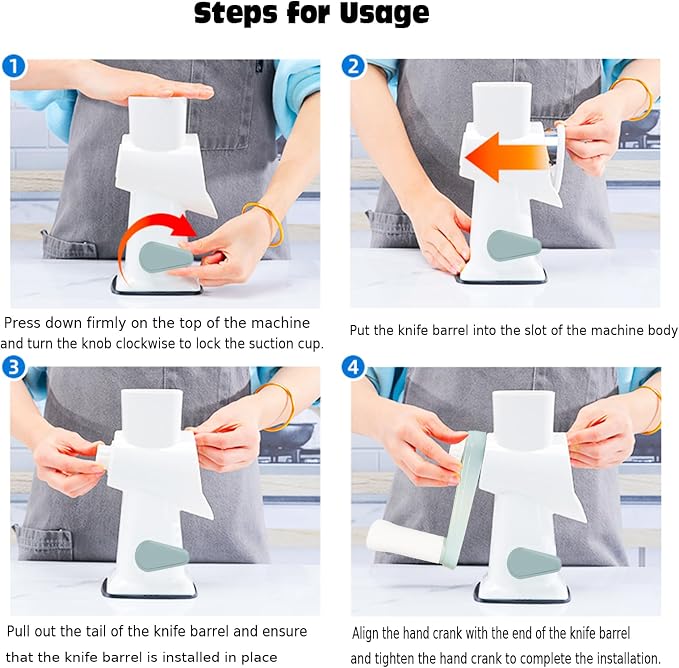 Steps for Usage

1

Press down firmly on the top of the machine and turn the knob clockwise to lock the suction cup.

2

Put the knife barrel into the slot of the machine body

3

Pull out the tail of the knife barrel and ensure that the knife barrel is installed in place

4

Align the hand crank with the end of the knife barrel and tighten the hand crank to complete the installation.