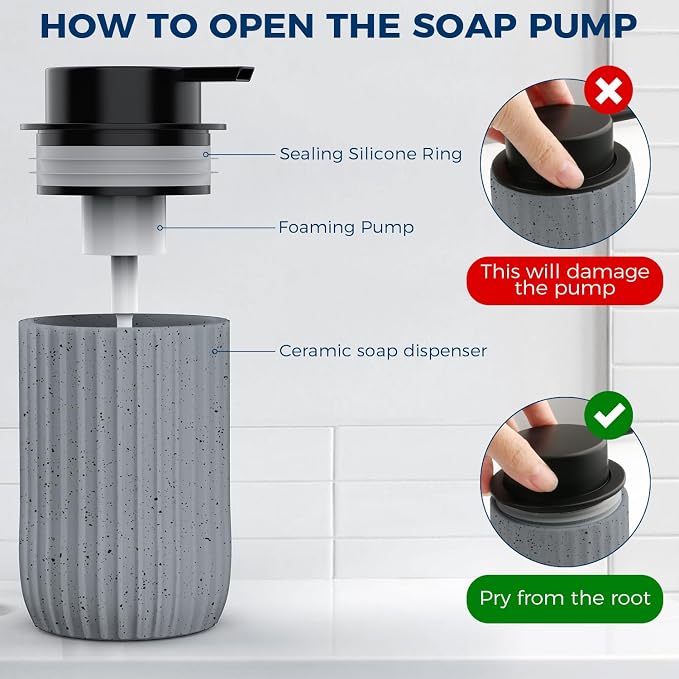 HOW TO OPEN THE SOAP PUMP

Sealing Silicone Ring

Foaming Pump

Ceramic soap dispenser

This will damage the pump

Pry from the root