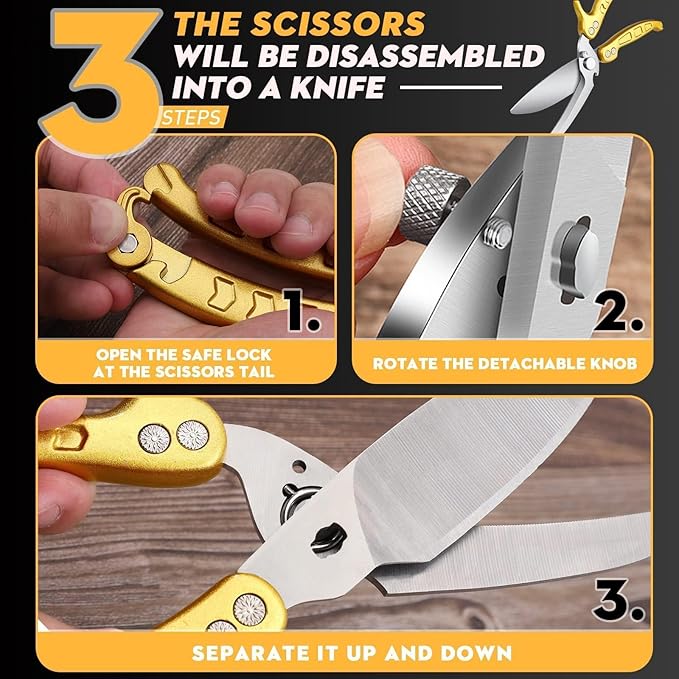 3 STEPS
THE SCISSORS WILL BE DISASSEMBLED INTO A KNIFE

1.
OPEN THE SAFE LOCK AT THE SCISSORS TAIL

2.
ROTATE THE DETACHABLE KNOB

3.
SEPARATE IT UP AND DOWN