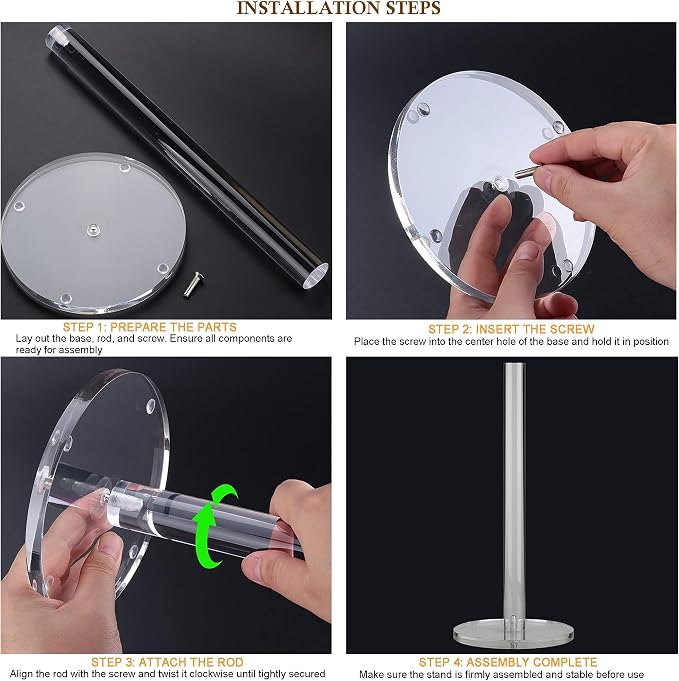 INSTALLATION STEPS

STEP 1: PREPARE THE PARTS
Lay out the base, rod, and screw. Ensure all components are ready for assembly

STEP 2: INSERT THE SCREW
Place the screw into the center hole of the base and hold it in position

STEP 3: ATTACH THE ROD
Align the rod with the screw and twist it clockwise until tightly secured

STEP 4: ASSEMBLY COMPLETE
Make sure the stand is firmly assembled and stable before use