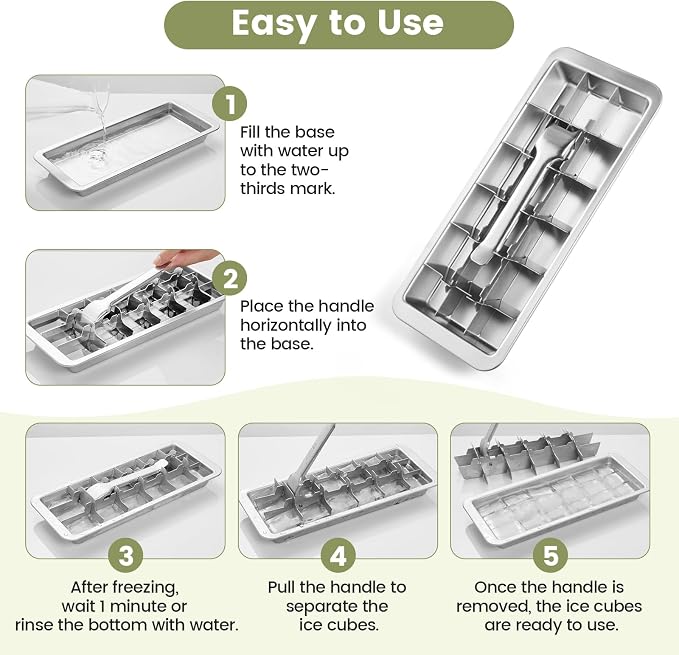 Easy to Use

1
Fill the base with water up to the two-thirds mark.

2
Place the handle horizontally into the base.

3
After freezing, wait 1 minute or rinse the bottom with water.

4
Pull the handle to separate the ice cubes.

5
Once the handle is removed, the ice cubes are ready to use.