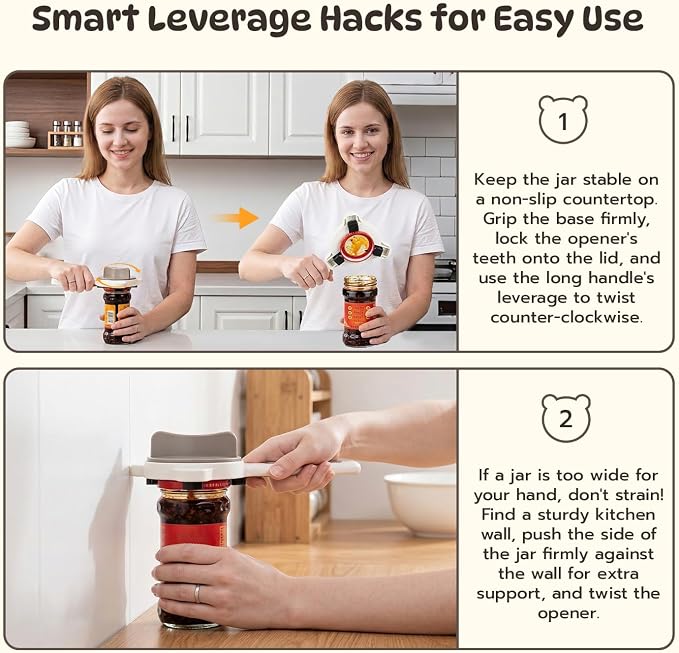 Smart Leverage Hacks for Easy Use

1

Keep the jar stable on a non-slip countertop. Grip the base firmly, lock the opener's teeth onto the lid, and use the long handle's leverage to twist counter-clockwise.

2

If a jar is too wide for your hand, don't strain! Find a sturdy kitchen wall, push the side of the jar firmly against the wall for extra support, and twist the opener.