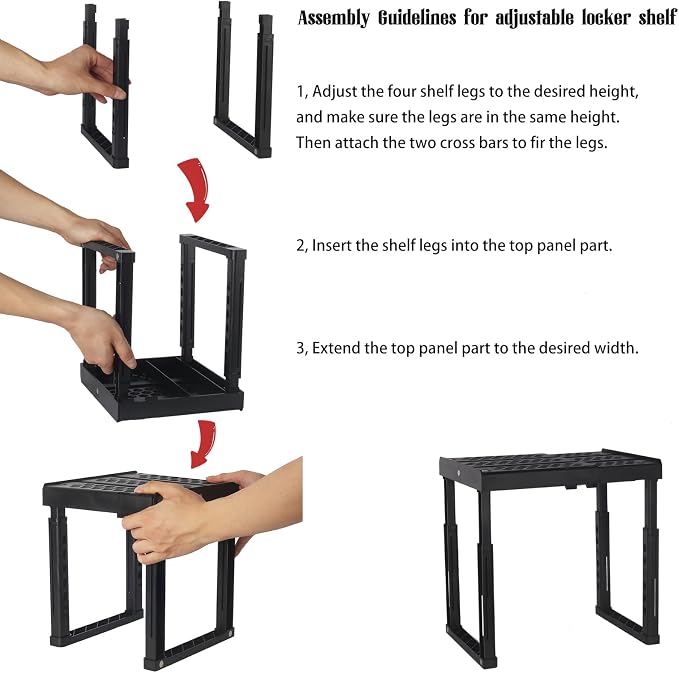 Assembly Guidelines for adjustable locker shelf

1, Adjust the four shelf legs to the desired height, and make sure the legs are in the same height. Then attach the two cross bars to fir the legs.

2, Insert the shelf legs into the top panel part.

3, Extend the top panel part to the desired width.