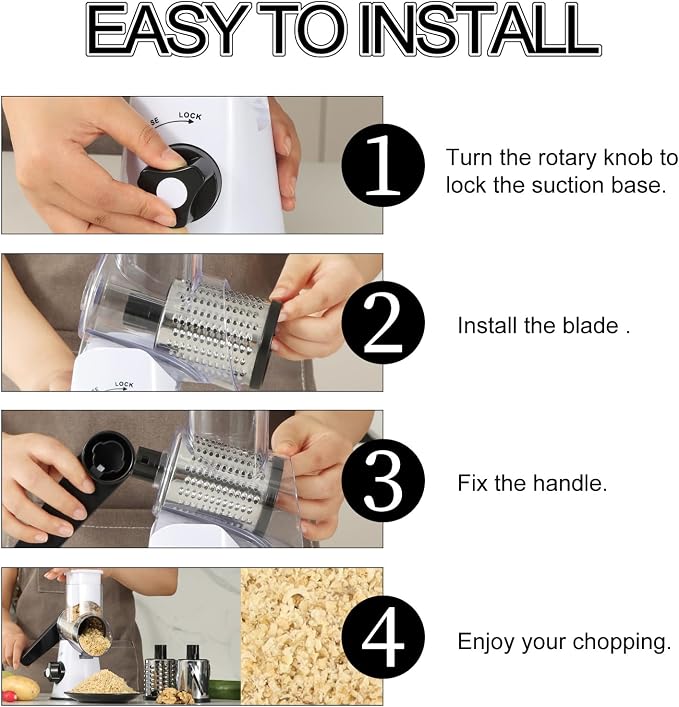 EASY TO INSTALL

SE LOCK

1 Turn the rotary knob to lock the suction base.

LOCK

2 Install the blade .

3 Fix the handle.

4 Enjoy your chopping.