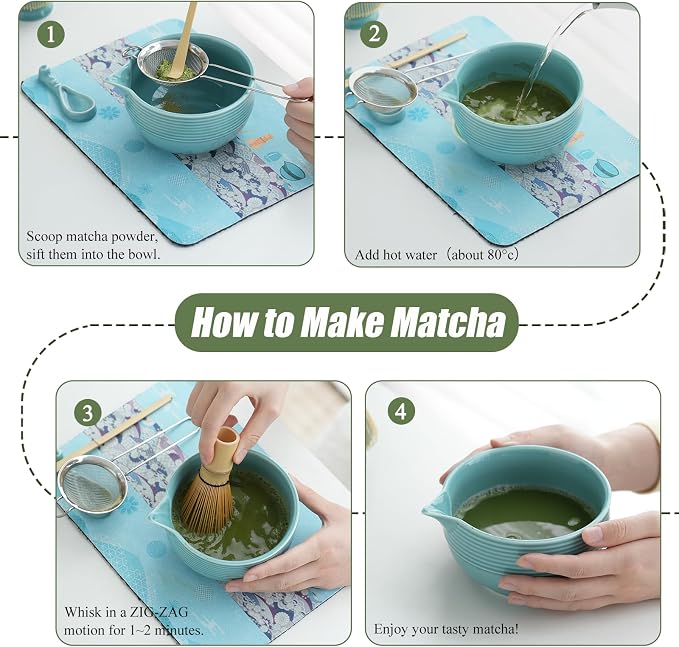 1

Scoop matcha powder, sift them into the bowl.

2

Add hot water（about 80°c）

How to Make Matcha

3

Whisk in a ZIG-ZAG motion for 1~2 minutes.

4

Enjoy your tasty matcha!