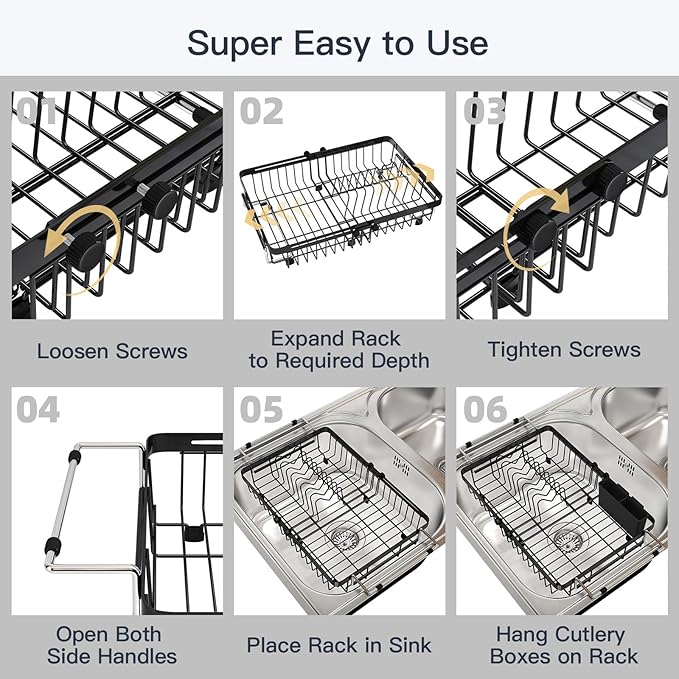 Super Easy to Use

01

Loosen Screws

02

Expand Rack to Required Depth

03

Tighten Screws

04

Open Both Side Handles

05

Place Rack in Sink

06

Hang Cutlery Boxes on Rack