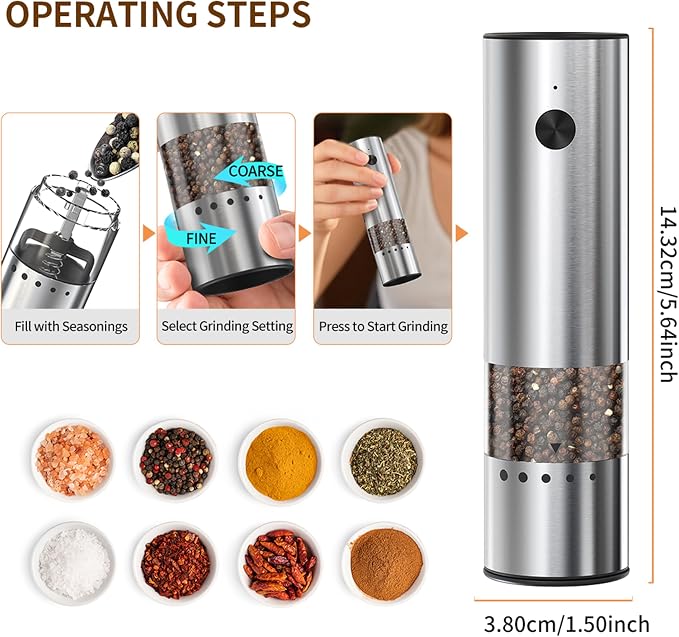 OPERATING STEPS

COARSE

FINE

Fill with Seasonings

Select Grinding Setting

Press to Start Grinding

14.32cm/5.64inch

3.80cm/1.50inch