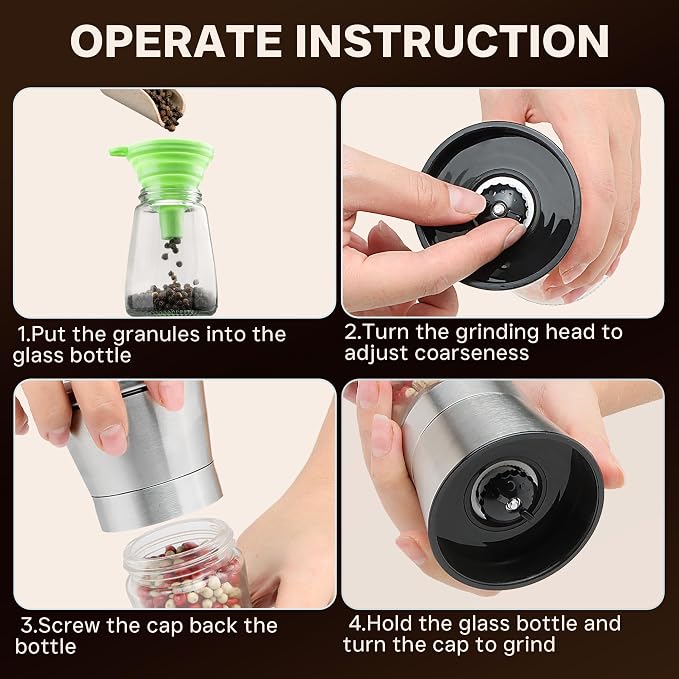 OPERATE INSTRUCTION

1.Put the granules into the glass bottle

2.Turn the grinding head to adjust coarseness

3.Screw the cap back the bottle

4.Hold the glass bottle and turn the cap to grind