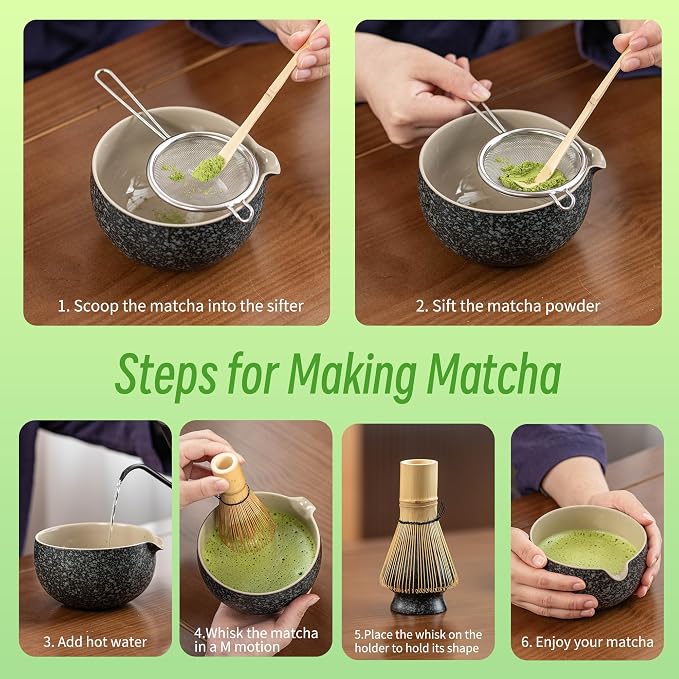 1. Scoop the matcha into the sifter

2. Sift the matcha powder

Steps for Making Matcha

3. Add hot water

4.Whisk the matcha in a M motion

5.Place the whisk on the holder to hold its shape

6. Enjoy your matcha