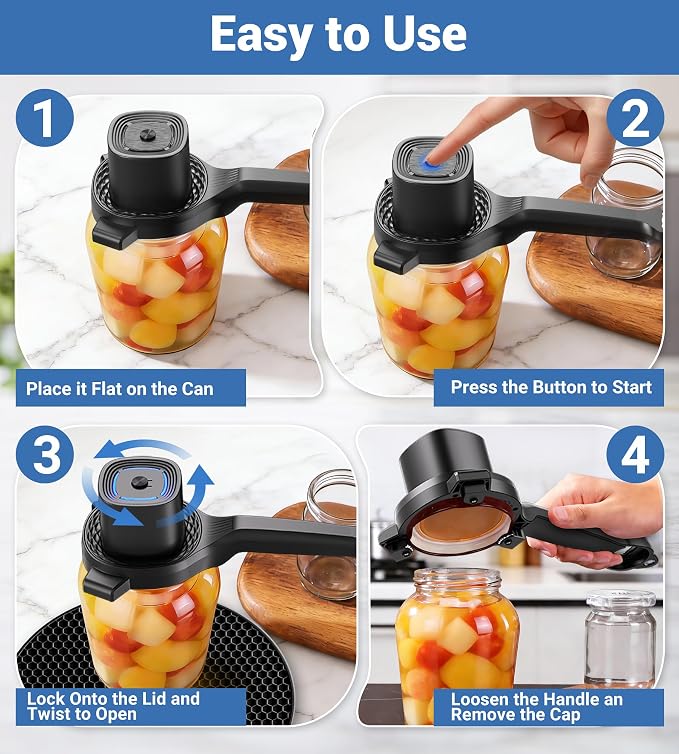 Easy to Use

1

Place it Flat on the Can

2

Press the Button to Start

3

Lock Onto the Lid and Twist to Open

4

Loosen the Handle an Remove the Cap