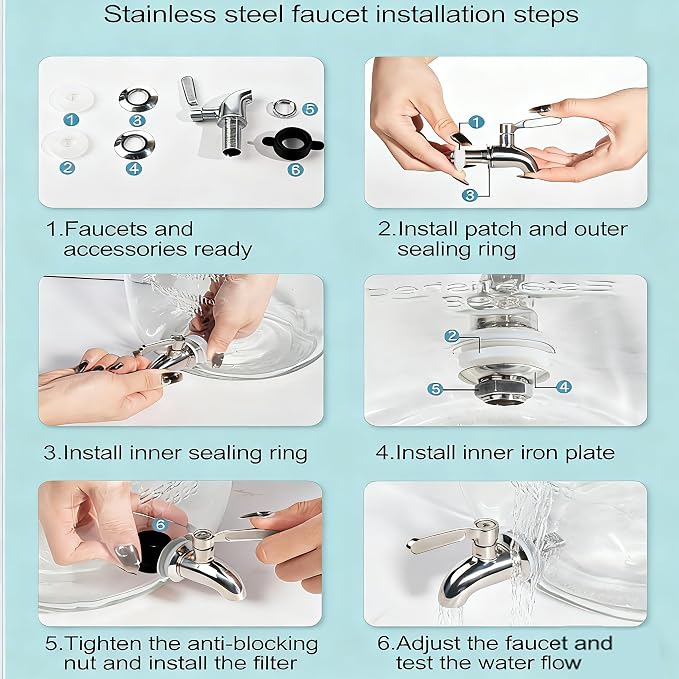 Stainless steel faucet installation steps

1 3 5 2 4 6

1.Faucets and accessories ready

1 3

2.Install patch and outer sealing ring

3.Install inner sealing ring

2 5 4

4.Install inner iron plate

6

5.Tighten the anti-blocking nut and install the filter

6.Adjust the faucet and test the water flow