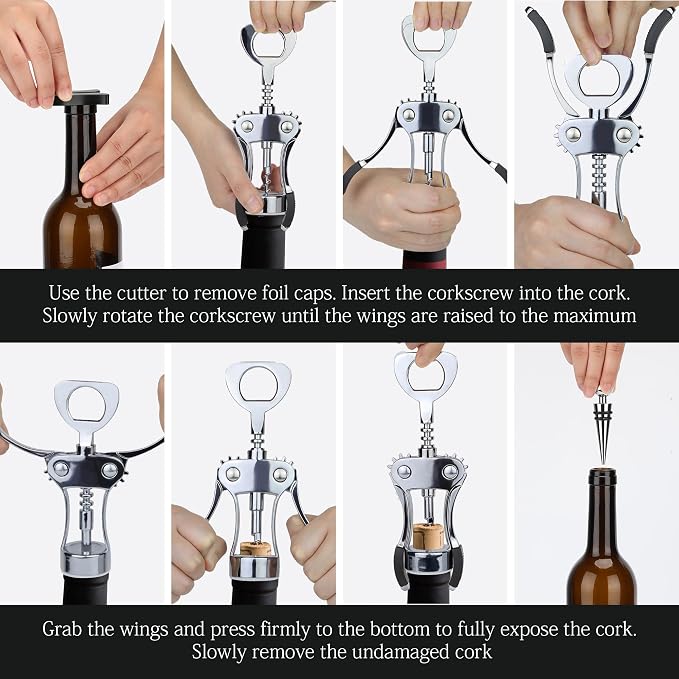 Use the cutter to remove foil caps. Insert the corkscrew into the cork. Slowly rotate the corkscrew until the wings are raised to the maximum

Grab the wings and press firmly to the bottom to fully expose the cork. Slowly remove the undamaged cork