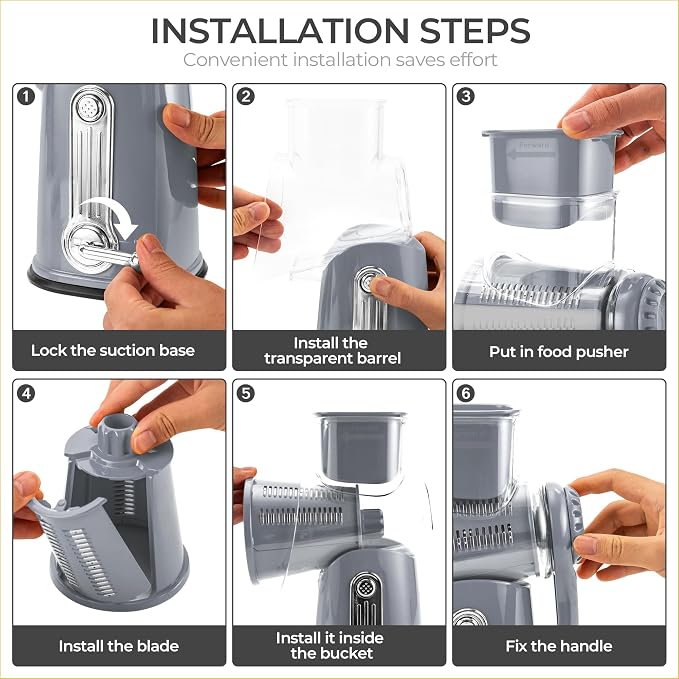 INSTALLATION STEPS
Convenient installation saves effort

1
Lock the suction base

2
Install the transparent barrel

3
Put in food pusher

4
Install the blade

5
Install it inside the bucket

6
Fix the handle