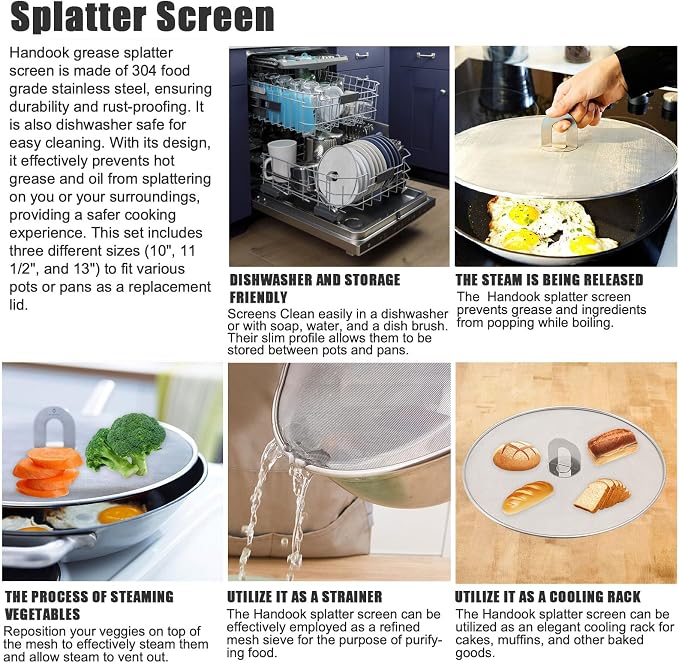 Splatter Screen

Handook grease splatter screen is made of 304 food grade stainless steel, ensuring durability and rust-proofing. It is also dishwasher safe for easy cleaning. With its design, it effectively prevents hot grease and oil from splattering on you or your surroundings, providing a safer cooking experience. This set includes three different sizes (10", 11 1/2", and 13") to fit various pots or pans as a replacement lid.

DISHWASHER AND STORAGE FRIENDLY
Screens Clean easily in a dishwasher or with soap, water, and a dish brush. Their slim profile allows them to be stored between pots and pans.

THE STEAM IS BEING RELEASED
The Handook splatter screen prevents grease and ingredients from popping while boiling.

THE PROCESS OF STEAMING VEGETABLES
Reposition your veggies on top of the mesh to effectively steam them and allow steam to vent out.

UTILIZE IT AS A STRAINER
The Handook splatter screen can be effectively employed as a refined mesh sieve for the purpose of purifying food.

UTILIZE IT AS A COOLING RACK
The Handook splatter screen can be utilized as an elegant cooling rack for cakes, muffins, and other baked goods.