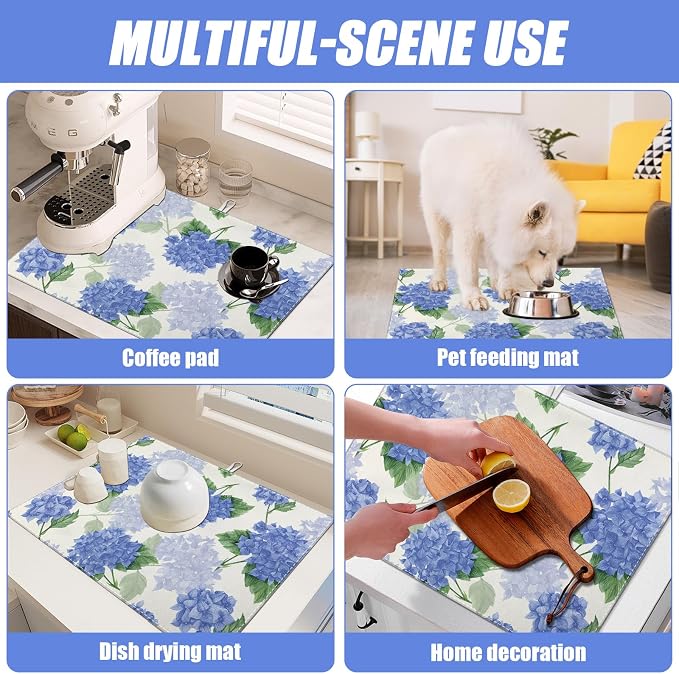 MULTIFUL-SCENE USE

SMEG

Coffee pad

Pet feeding mat

Dish drying mat

Home decoration