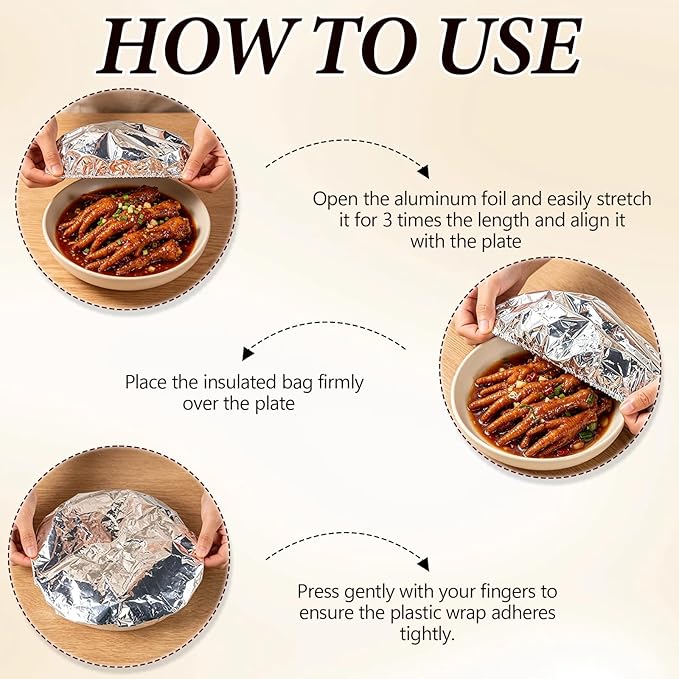 HOW TO USE

Open the aluminum foil and easily stretch it for 3 times the length and align it with the plate

Place the insulated bag firmly over the plate

Press gently with your fingers to ensure the plastic wrap adheres tightly.