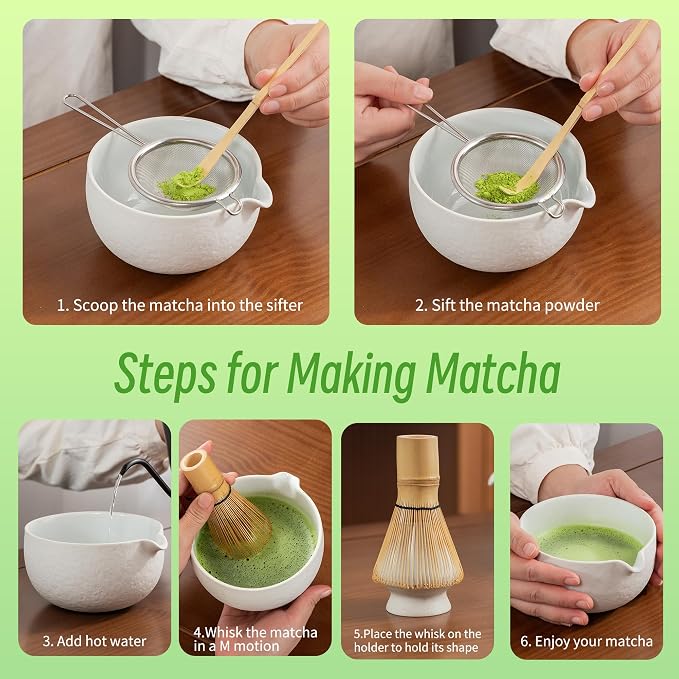 1. Scoop the matcha into the sifter

2. Sift the matcha powder

Steps for Making Matcha

3. Add hot water

4.Whisk the matcha in a M motion

5.Place the whisk on the holder to hold its shape

6. Enjoy your matcha