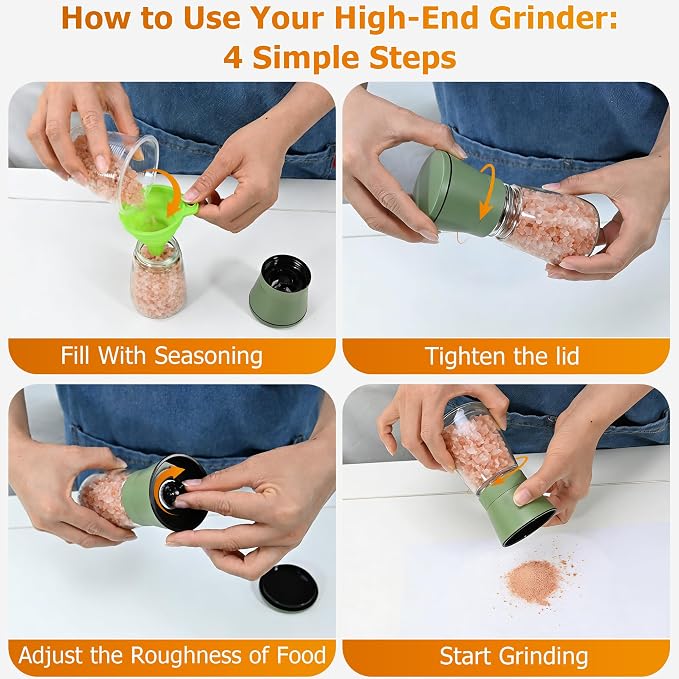 How to Use Your High-End Grinder:
4 Simple Steps

Fill With Seasoning

Tighten the lid

Adjust the Roughness of Food

Start Grinding