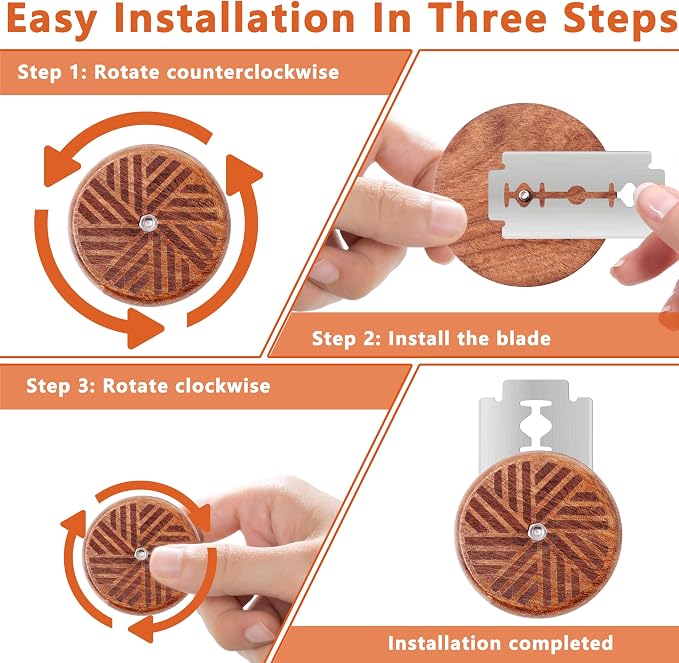 Easy Installation In Three Steps

Step 1: Rotate counterclockwise

Step 2: Install the blade

Step 3: Rotate clockwise

Installation completed