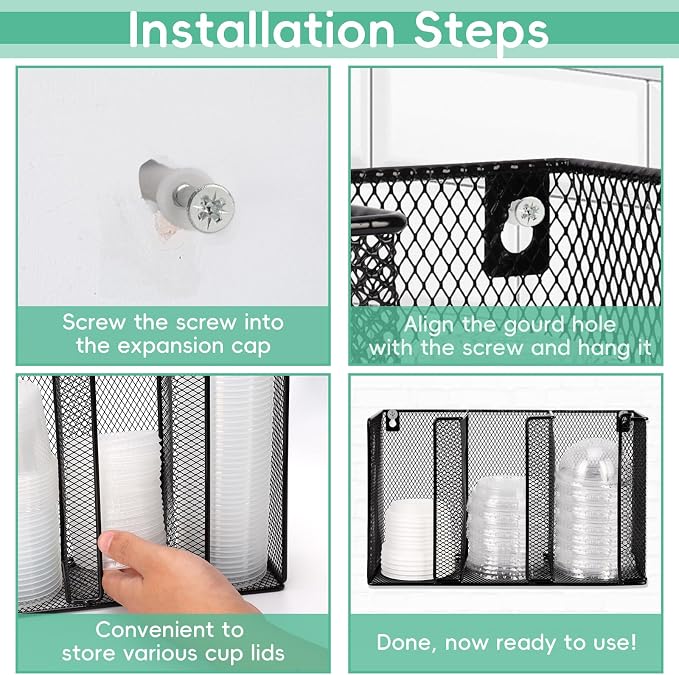 Installation Steps

Screw the screw into the expansion cap

Align the gourd hole with the screw and hang it

Convenient to store various cup lids

Done, now ready to use!