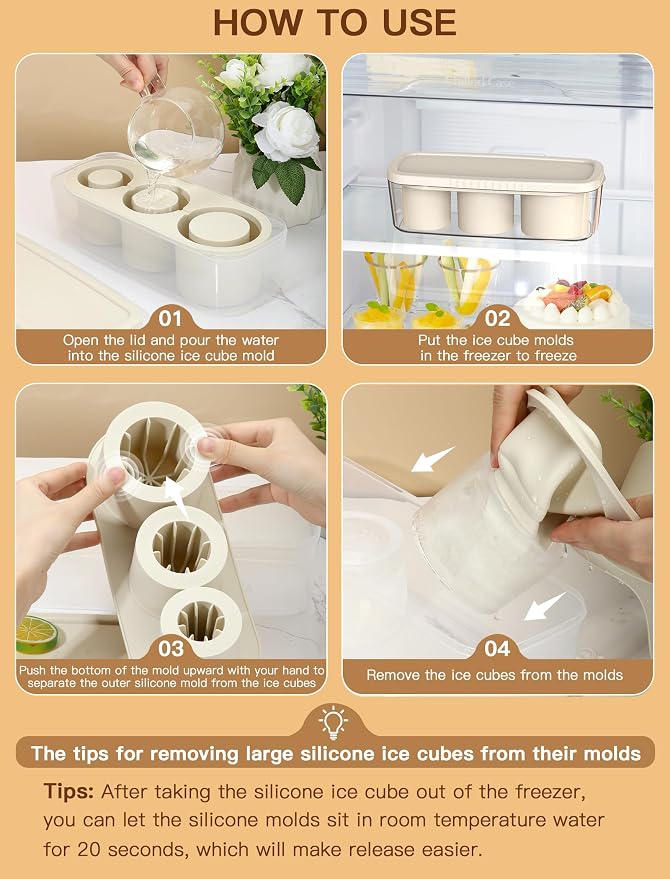 HOW TO USE

01
Open the lid and pour the water into the silicone ice cube mold

02
Put the ice cube molds in the freezer to freeze

03
Push the bottom of the mold upward with your hand to separate the outer silicone mold from the ice cubes

04
Remove the ice cubes from the molds

The tips for removing large silicone ice cubes from their molds

Tips: After taking the silicone ice cube out of the freezer, you can let the silicone molds sit in room temperature water for 20 seconds, which will make release easier.